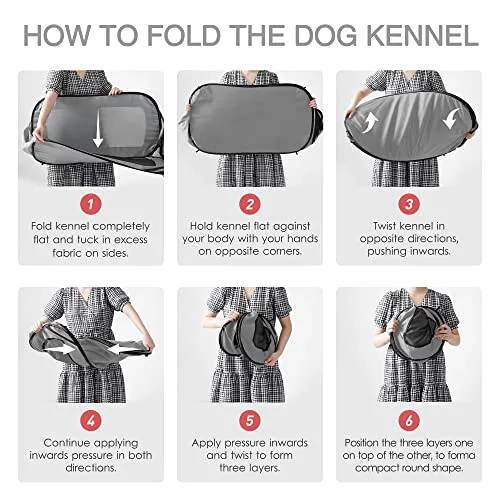 HOW TO FOLD THE DOG KENNEL

1
Fold kennel completely flat and tuck in excess fabric on sides.

2
Hold kennel flat against your body with your hands on opposite corners.

3
Twist kennel in opposite directions, pushing inwards.

4
Continue applying inwards pressure in both directions.

5
Apply pressure inwards and twist to form three layers.

6
Position the three layers one on top of the other, to forma compact round shape.